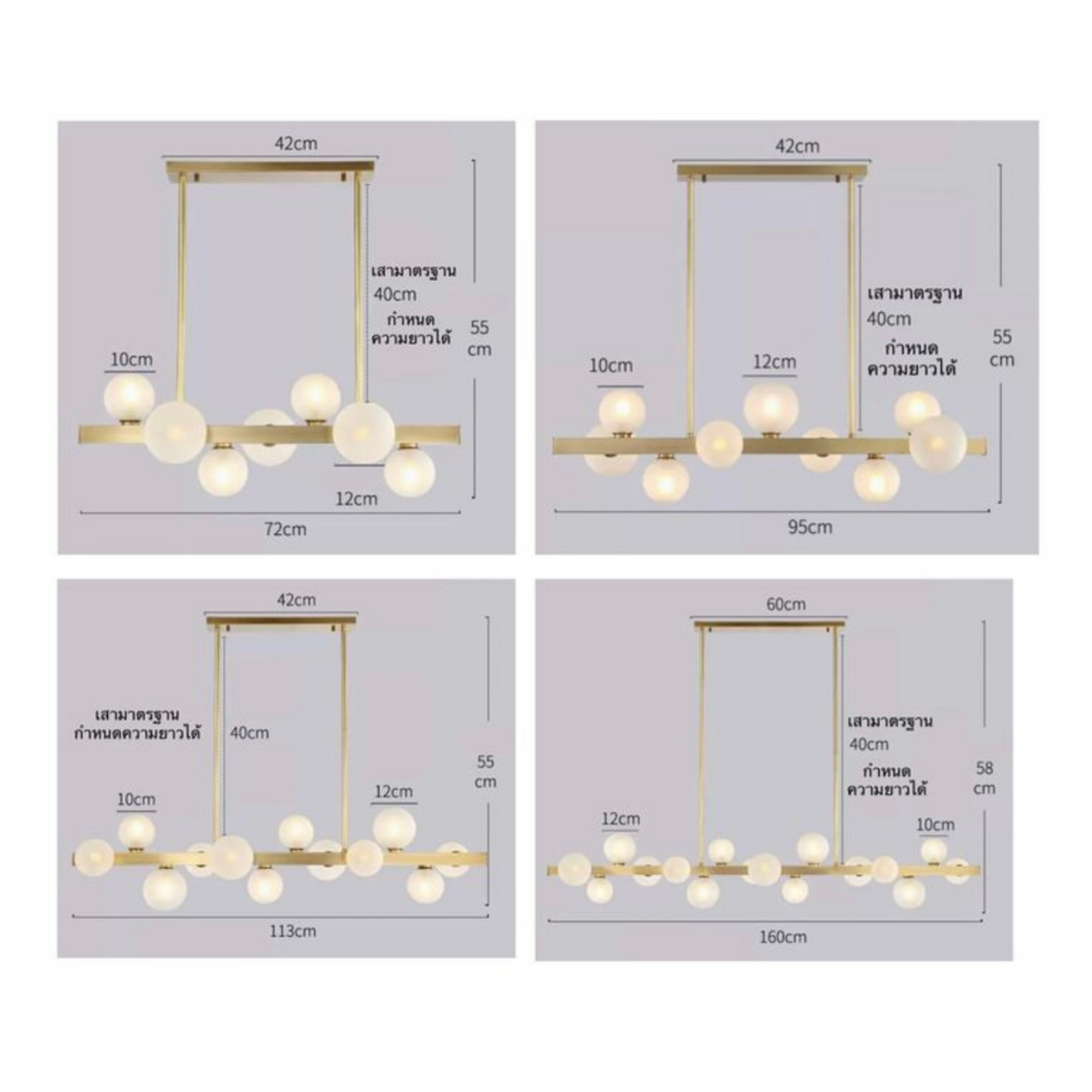 42cm

เสามาตรฐาน
40cm
กำหนด
ความยาวได้

55
cm

10cm

12cm

72cm

42cm

เสามาตรฐาน
40cm
กำหนด
ความยาวได้

55
cm

10cm

12cm

95cm

42cm

เสามาตรฐาน
กำหนดความยาวได้

40cm

55
cm

10cm

12cm

113cm

60cm

เสามาตรฐาน
40cm
กำหนด
ความยาวได้

58
cm

12cm

10cm

160cm